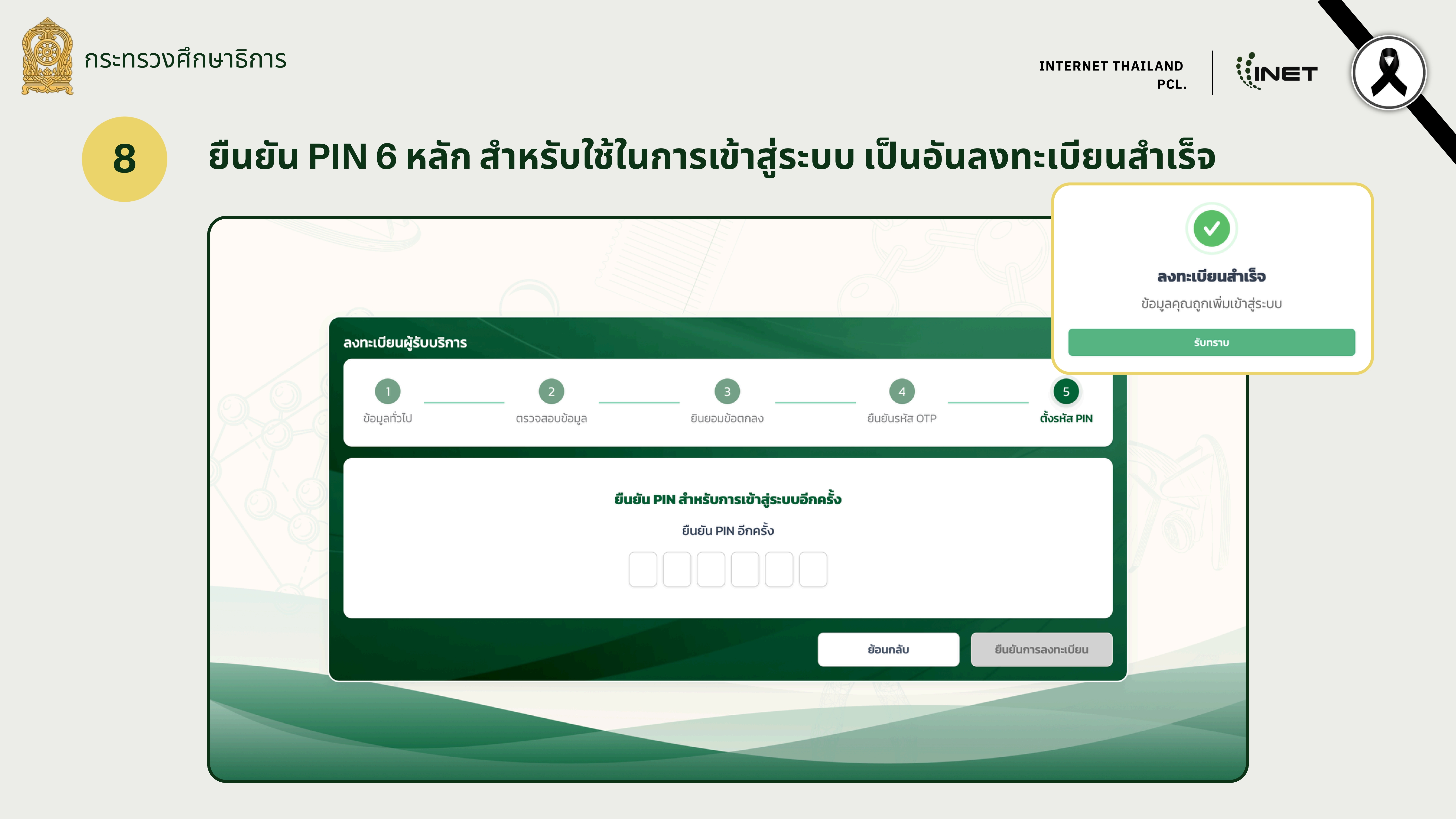 กระทรวงศึกษาธิการ

INTERNET THAILAND PCL.

INET

8

ยืนยัน PIN 6 หลัก สำหรับใช้ในการเข้าสู่ระบบ เป็นอันลงทะเบียนสำเร็จ

ลงทะเบียนสำเร็จ

ข้อมูลคุณถูกเพิ่มเข้าสู่ระบบ

รับทราบ

ลงทะเบียนผู้รับบริการ

1 ข้อมูลทั่วไป

2 ตรวจสอบข้อมูล

3 ยินยอมข้อตกลง

4 ยืนยันรหัส OTP

5 ตั้งรหัส PIN

ยืนยัน PIN สำหรับการเข้าสู่ระบบอีกครั้ง

ยืนยัน PIN อีกครั้ง

ย้อนกลับ

ยืนยันการลงทะเบียน