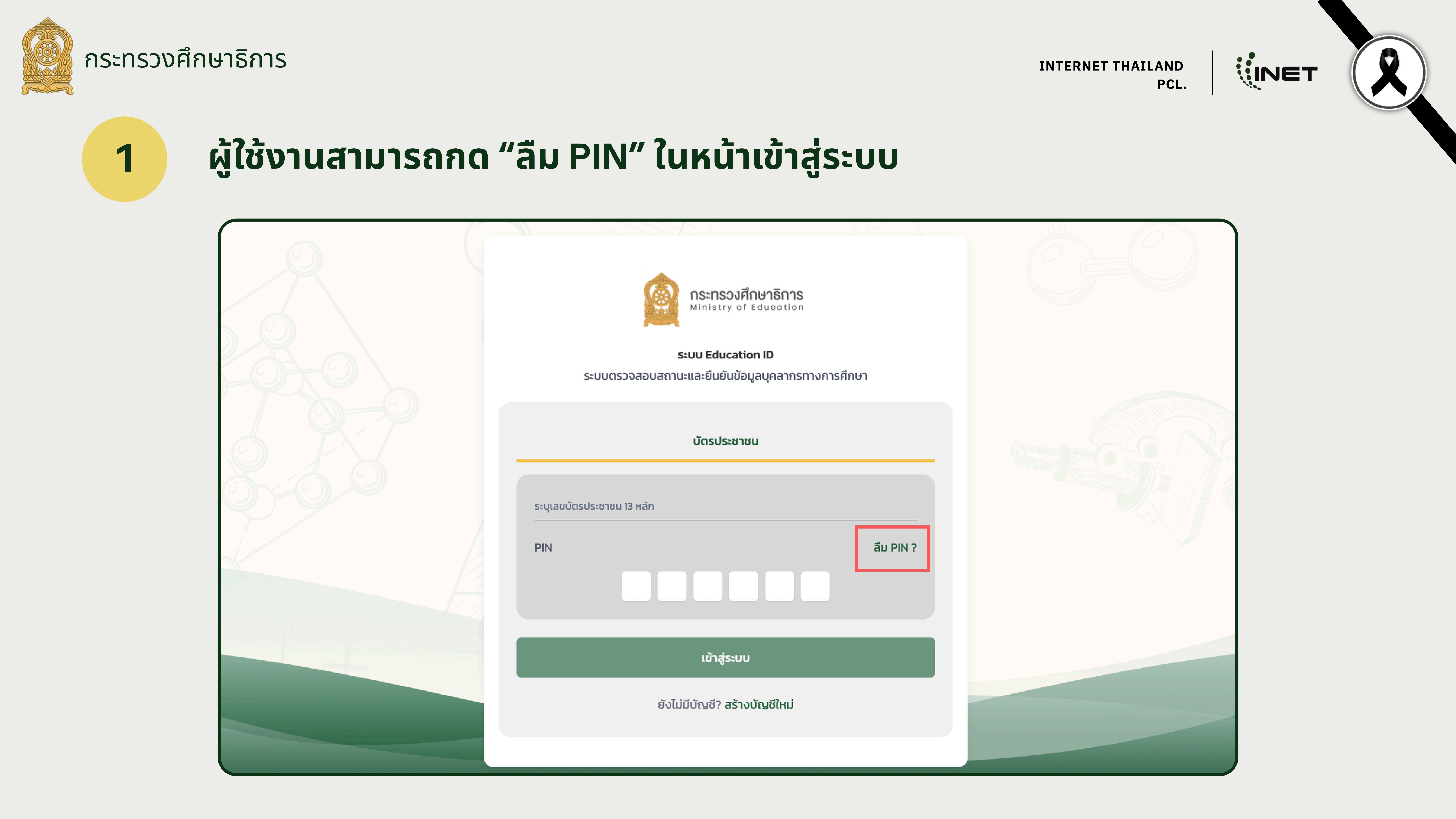 กระทรวงศึกษาธิการ

INTERNET THAILAND PCL.

INET

1

ผู้ใช้งานสามารถกด “ลืม PIN” ในหน้าเข้าสู่ระบบ

กระทรวงศึกษาธิการ
Ministry of Education

ระบบ Education ID
ระบบตรวจสอบสถานะและยืนยันข้อมูลบุคลากรทางการศึกษา

บัตรประชาชน

ระบุเลขบัตรประชาชน 13 หลัก

PIN

ลืม PIN ?

เข้าสู่ระบบ

ยังไม่มีบัญชี? สร้างบัญชีใหม่